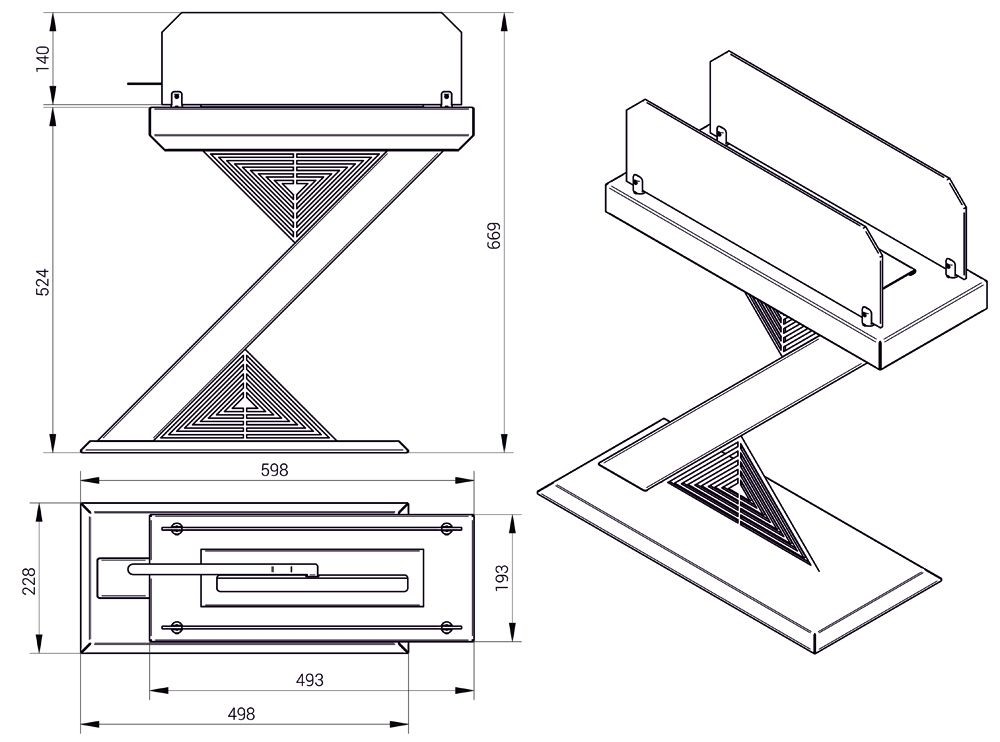 140
524
669
598
228
193
493
498