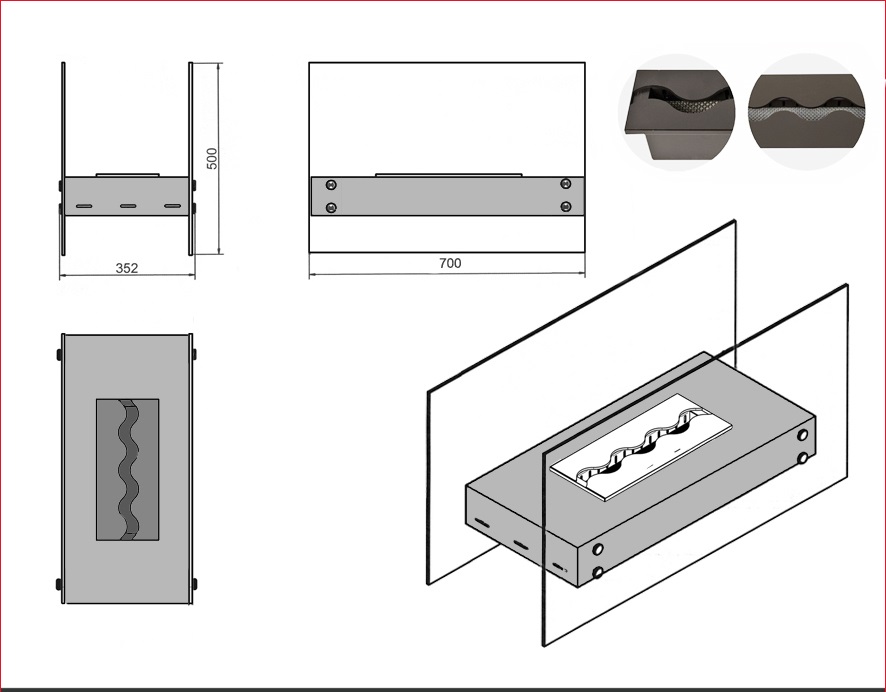 500

352

700