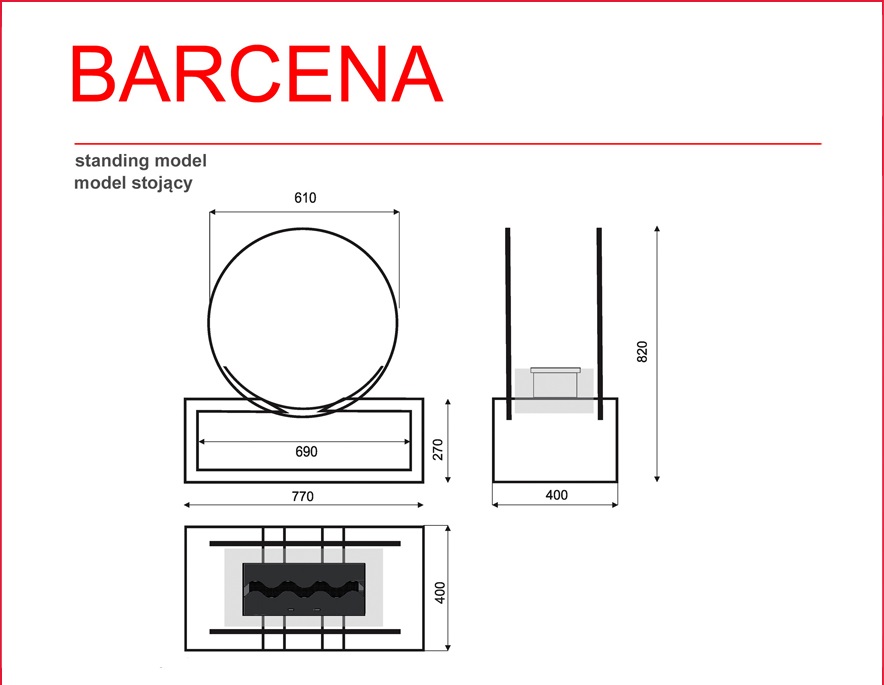 BARCENA

standing model
model stojący

610

690

270

770

820

400

400