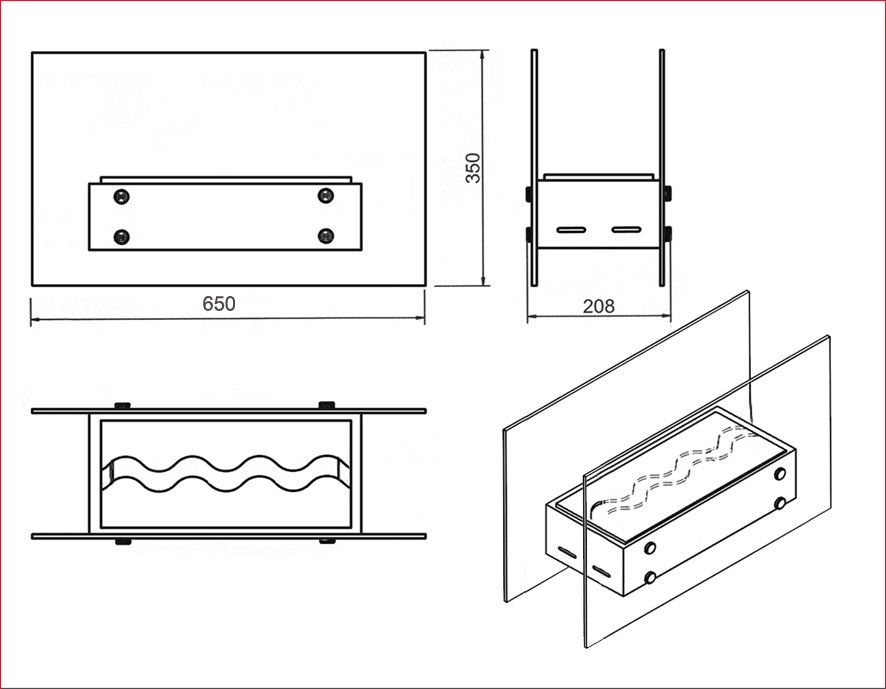 350

650

208