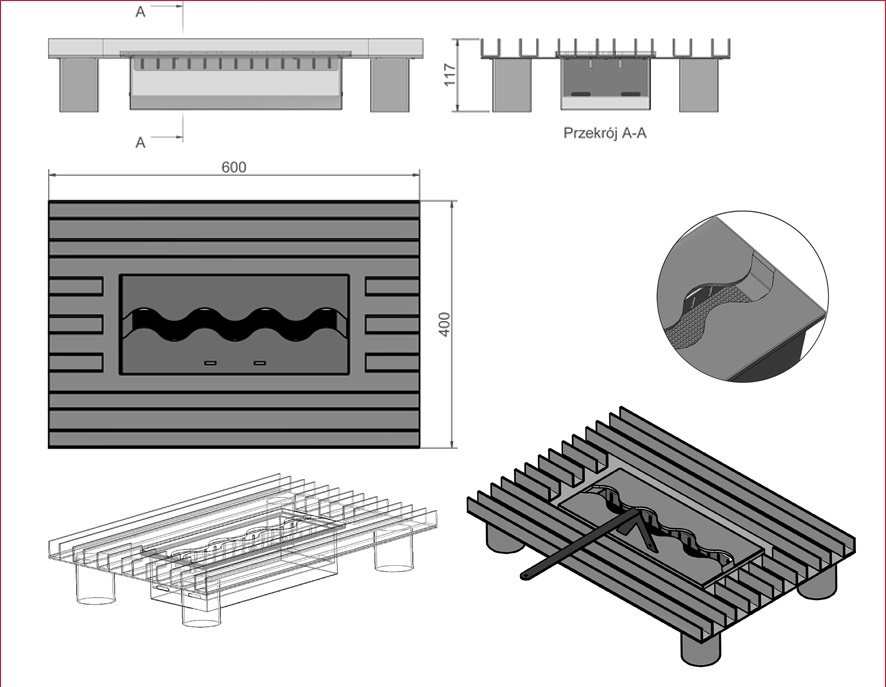 A

A

117

Przekrój A-A

600

400