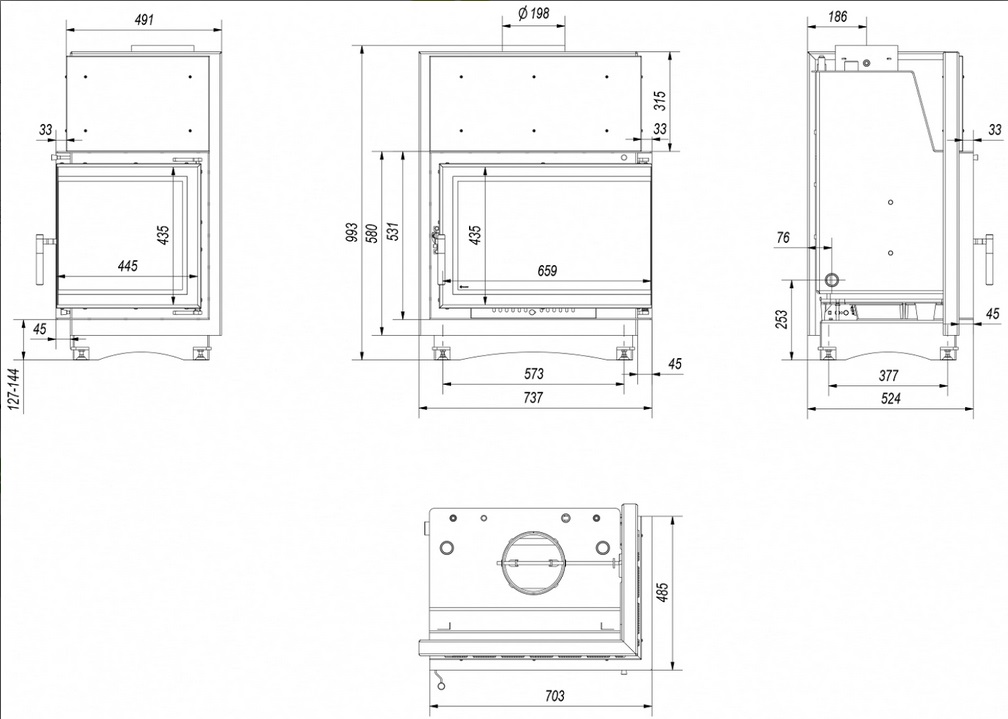 491
33
435
445
45
127-144
Ø 198
315
33
993
580
531
435
659
573
45
737
186
33
76
253
45
377
524
485
703